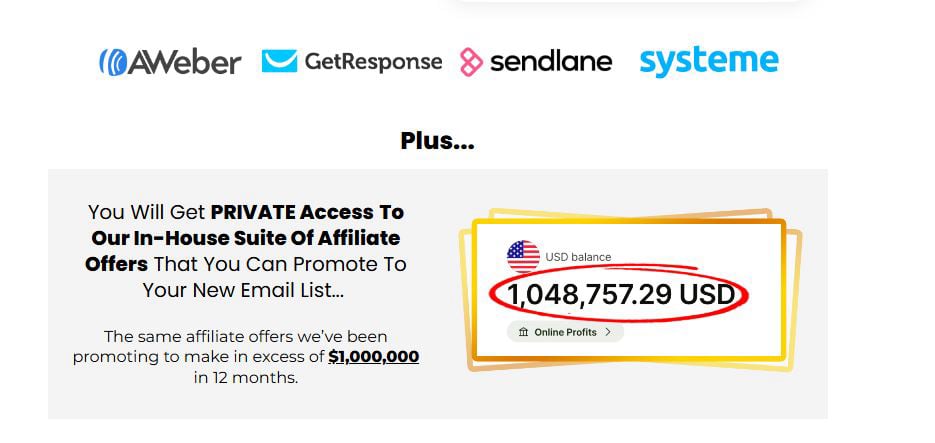 AWeber GetResponse sendlane systeme

Plus...

You Will Get PRIVATE Access To Our In-House Suite Of Affiliate Offers That You Can Promote To Your New Email List...

The same affiliate offers we've been promoting to make in excess of $1,000,000 in 12 months.

USD balance

1,048,757.29 USD

Online Profits >